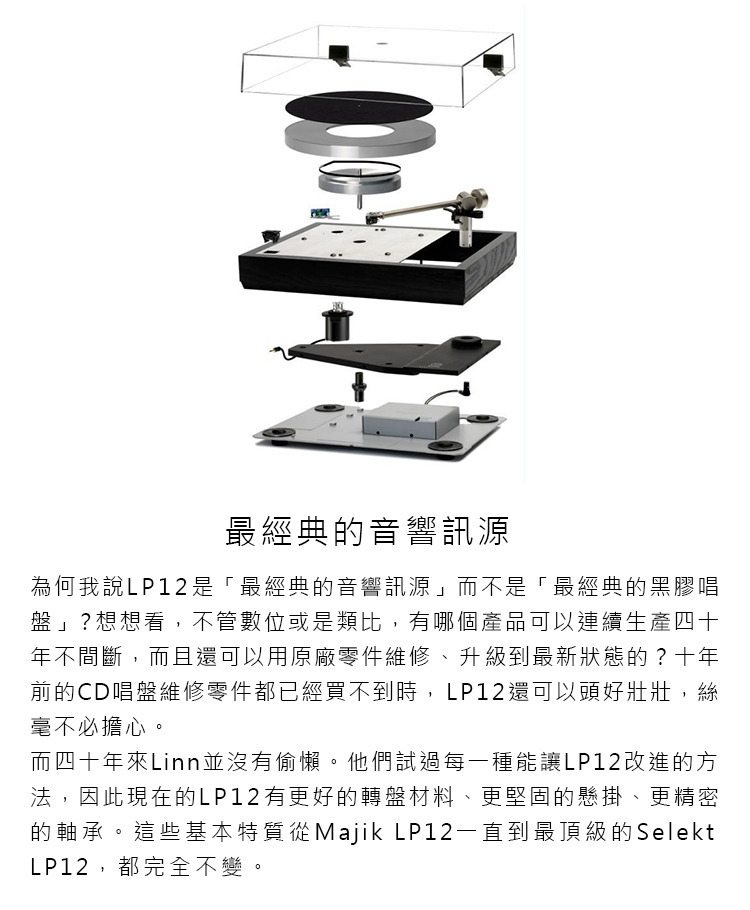 最經典的音響訊源

為何我說LP12是「最經典的音響訊源」而不是「最經典的黑膠唱盤」?想想看，不管數位或是類比，有哪個產品可以連續生產四十年不間斷，而且還可以用原廠零件維修、升級到最新狀態的?十年前的CD唱盤維修零件都已經買不到時，LP12還可以頭好壯壯，絲毫不必擔心。

而四十年來Linn並沒有偷懶。他們試過每一種能讓LP12改進的方法，因此現在的LP12有更好的轉盤材料、更堅固的懸掛、更精密的軸承。這些基本特質從Majik LP12一直到最頂級的Selekt LP12，都完全不變。