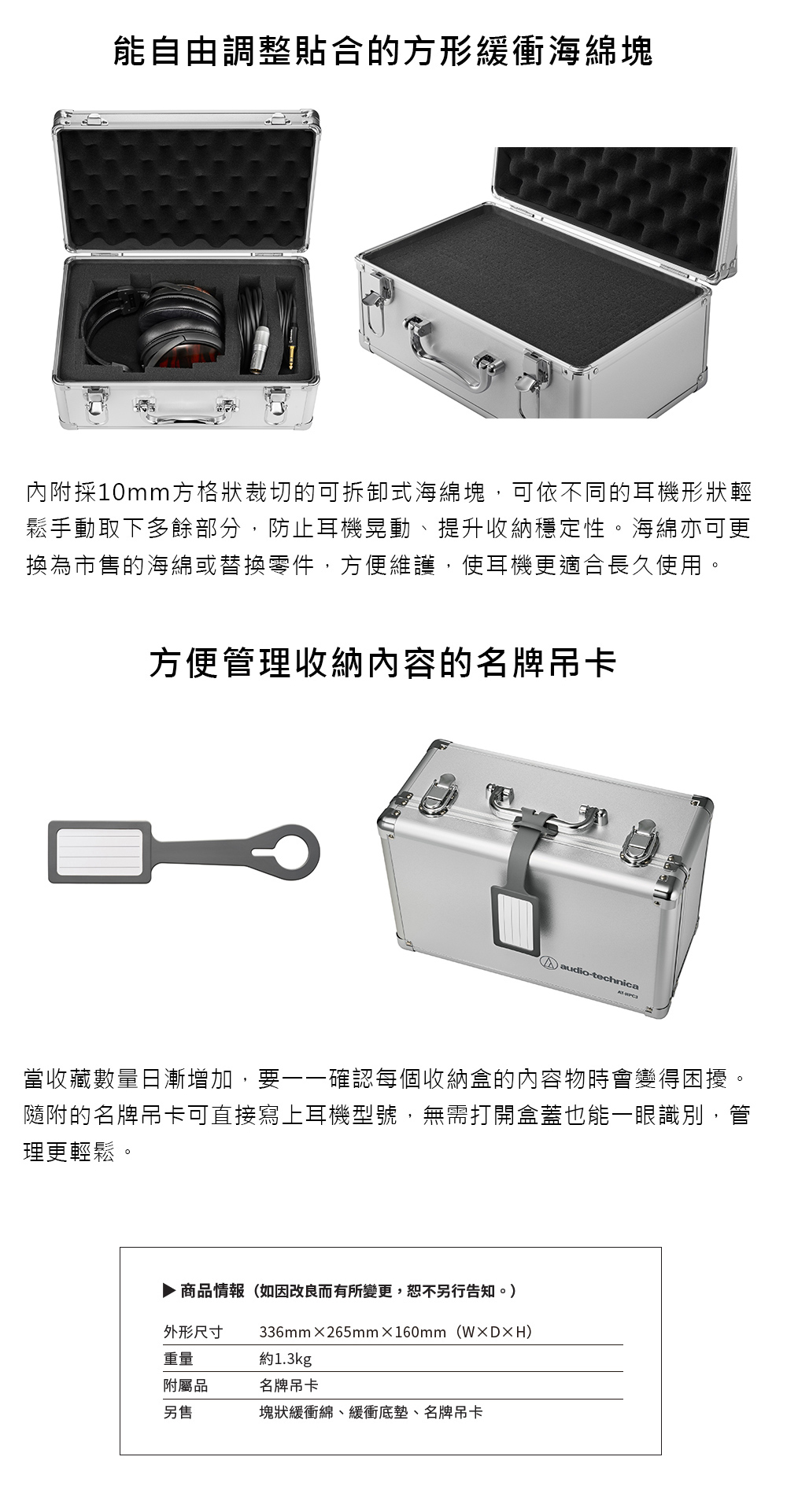 能自由調整貼合的方形緩衝海綿塊

內附採10mm方格狀裁切的可拆卸式海綿塊，可依不同的耳機形狀輕鬆手動取下多餘部分，防止耳機晃動、提升收納穩定性。海綿亦可更換為市售的海綿或替換零件，方便維護，使耳機更適合長久使用。

方便管理收納內容的名牌吊卡

audio-technica
AT-HPC3

當收藏數量日漸增加，要一一確認每個收納盒的內容物時會變得困擾。隨附的名牌吊卡可直接寫上耳機型號，無需打開盒蓋也能一眼識別，管理更輕鬆。

▶ 商品情報（如因改良而有所變更，恕不另行告知。）

| 外形尺寸 | 336mm×265mm×160mm（W×D×H） |
|---|---|
| 重量 | 約1.3kg |
| 附屬品 | 名牌吊卡 |
| 另售 | 塊狀緩衝綿、緩衝底墊、名牌吊卡 |