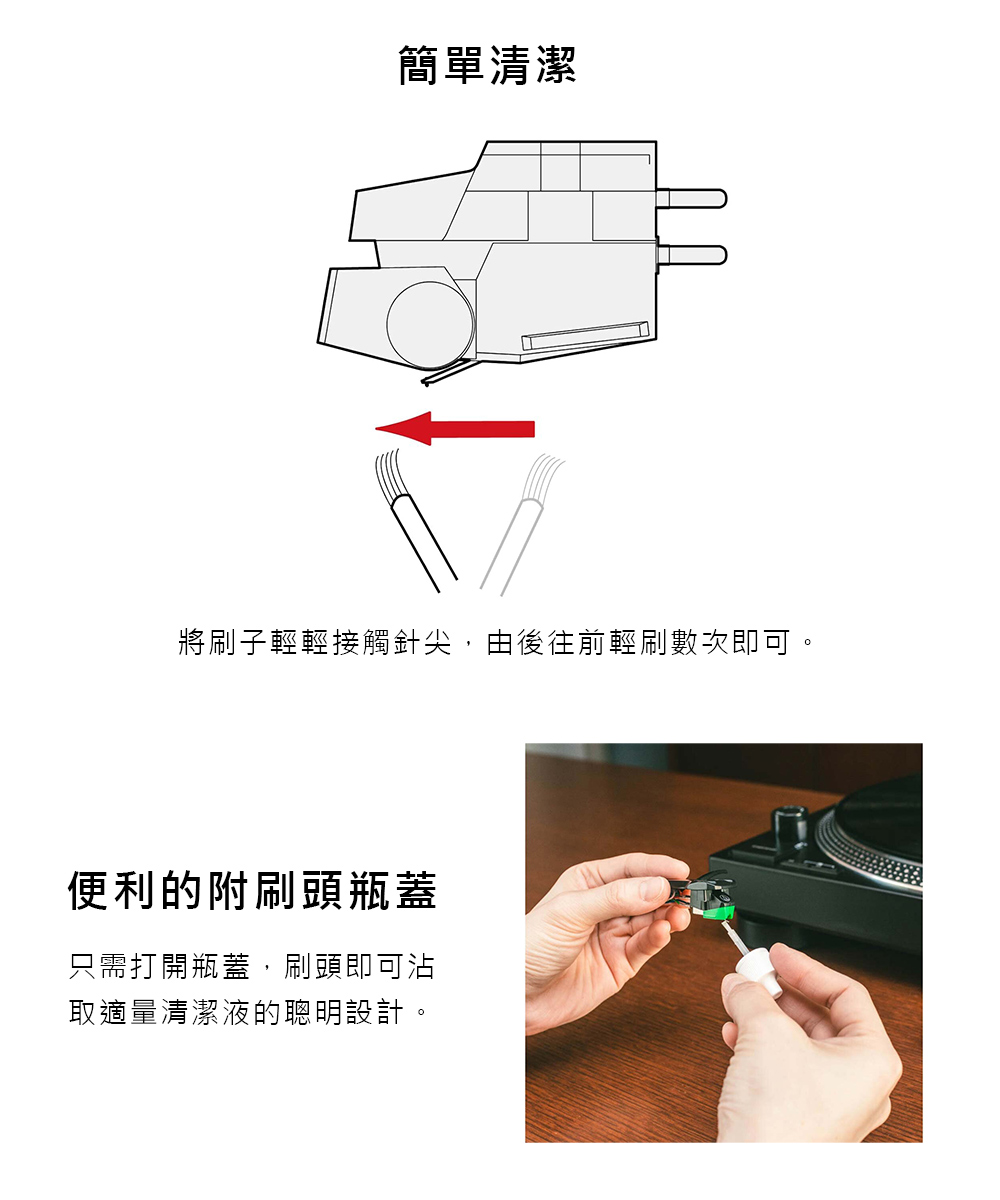 簡單清潔

將刷子輕輕接觸針尖，由後往前輕刷數次即可。

便利的附刷頭瓶蓋

只需打開瓶蓋，刷頭即可沾取適量清潔液的聰明設計。