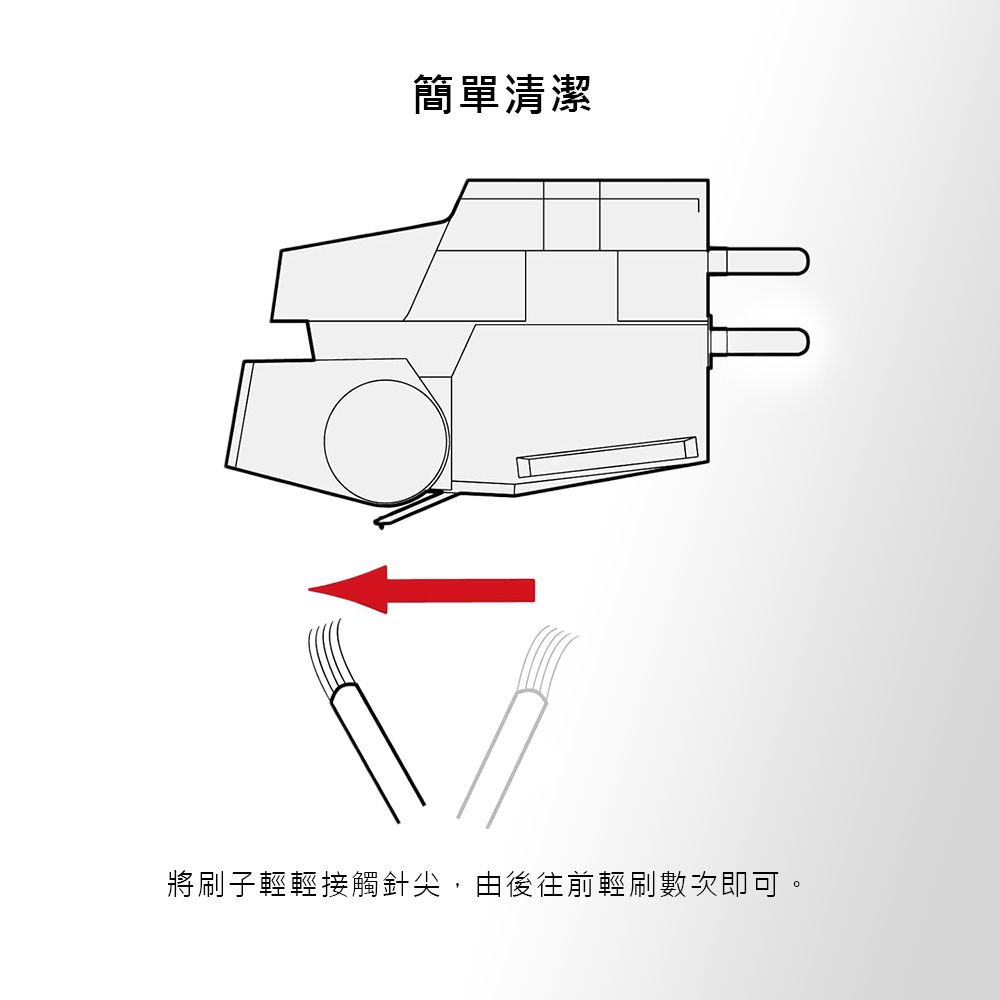 簡單清潔

將刷子輕輕接觸針尖，由後往前輕刷數次即可。